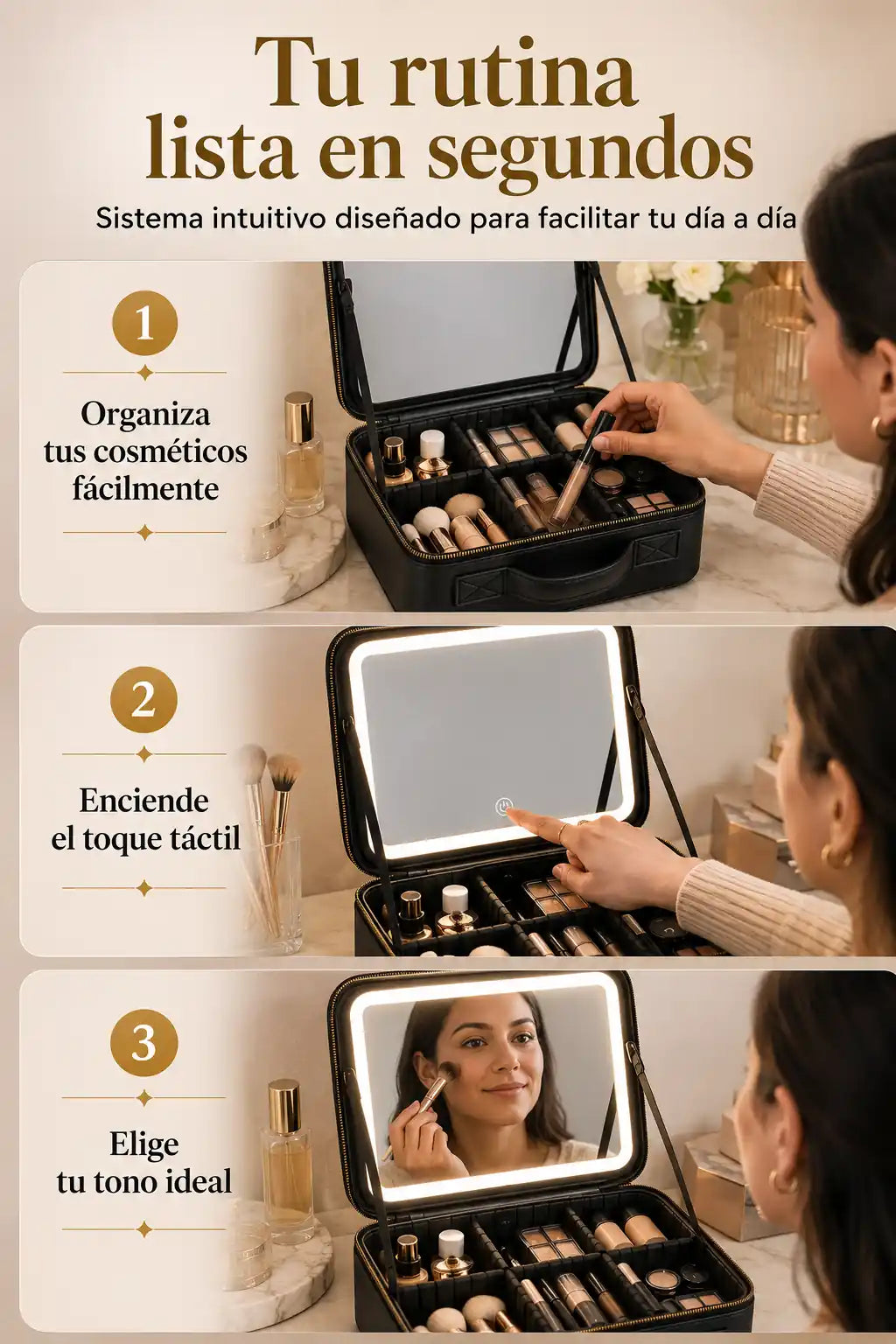 Tu rutina lista en segundos

Sistema intuitivo diseñado para facilitar tu día a día

1

Organiza tus cosméticos fácilmente

2

Enciende el toque táctil

3

Elige tu tono ideal