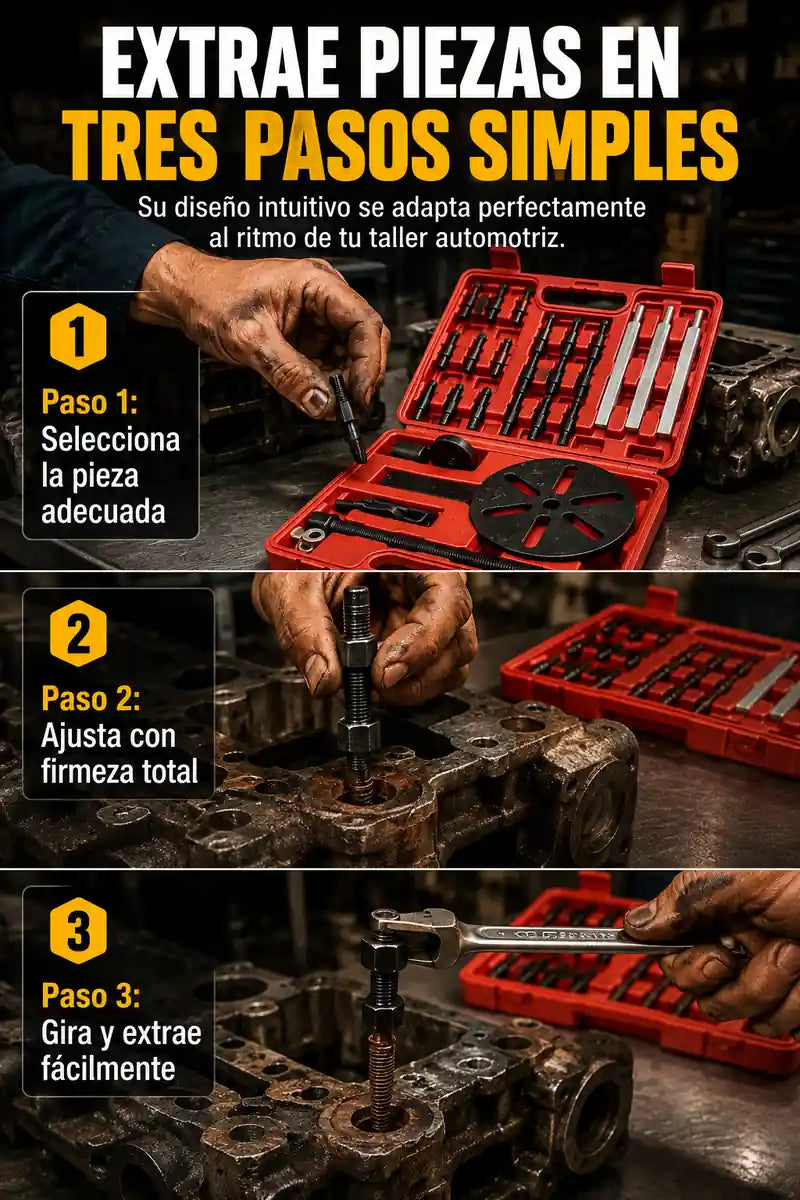 EXTRAE PIEZAS EN
TRES PASOS SIMPLES

Su diseño intuitivo se adapta perfectamente al ritmo de tu taller automotriz.

1
Paso 1:
Selecciona la pieza adecuada

2
Paso 2:
Ajusta con firmeza total

3
Paso 3:
Gira y extrae fácilmente