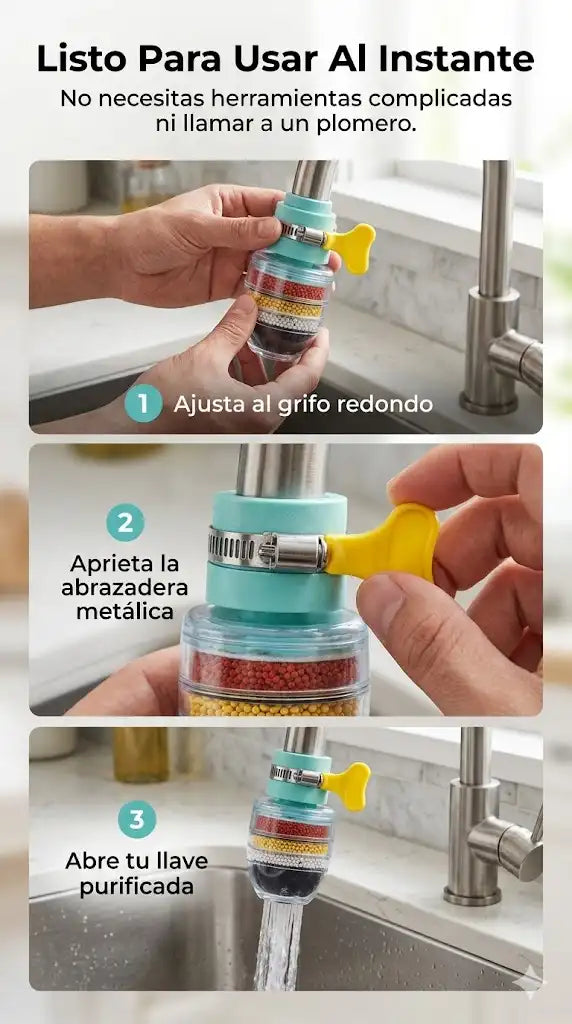 Listo Para Usar Al Instante

No necesitas herramientas complicadas ni llamar a un plomero.

1 Ajusta al grifo redondo

2 Aprieta la abrazadera metálica

3 Abre tu llave purificada