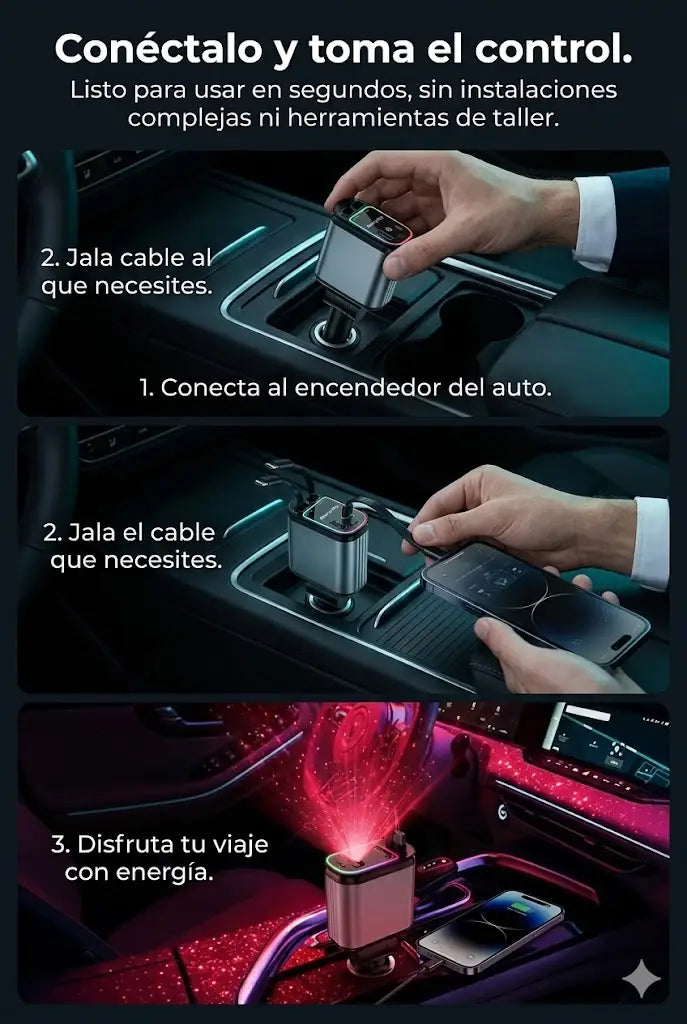 Conéctalo y toma el control.
Listo para usar en segundos, sin instalaciones complejas ni herramientas de taller.

2. Jala cable al que necesites.

1. Conecta al encendedor del auto.

2. Jala el cable que necesites.

3. Disfruta tu viaje con energía.