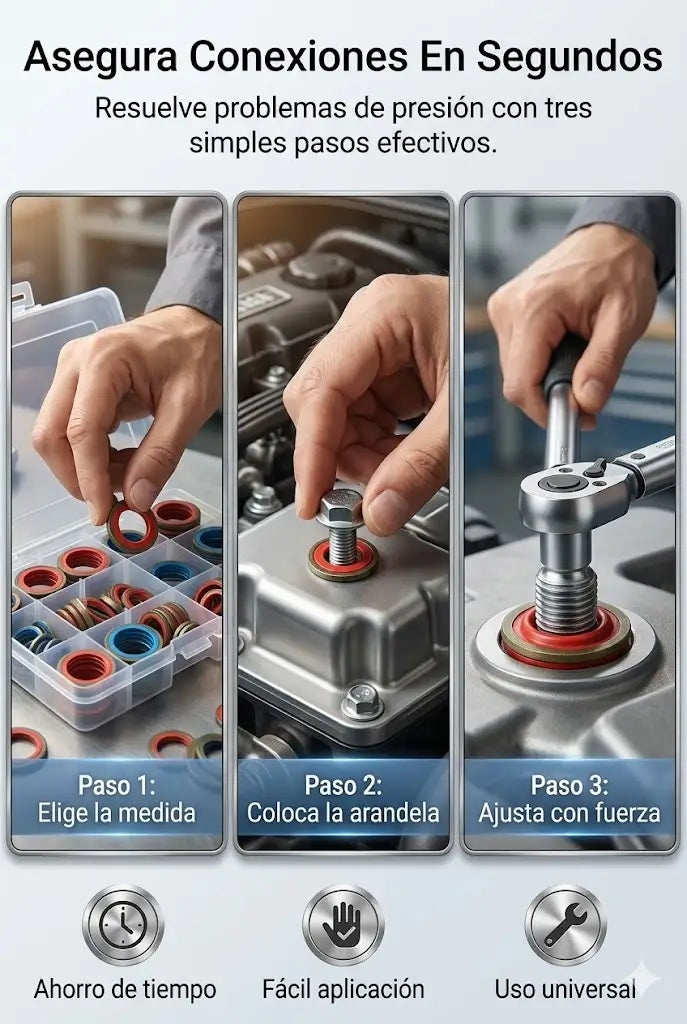 Asegura Conexiones En Segundos

Resuelve problemas de presión con tres simples pasos efectivos.

Paso 1:
Elige la medida

Paso 2:
Coloca la arandela

Paso 3:
Ajusta con fuerza

Ahorro de tiempo

Fácil aplicación

Uso universal