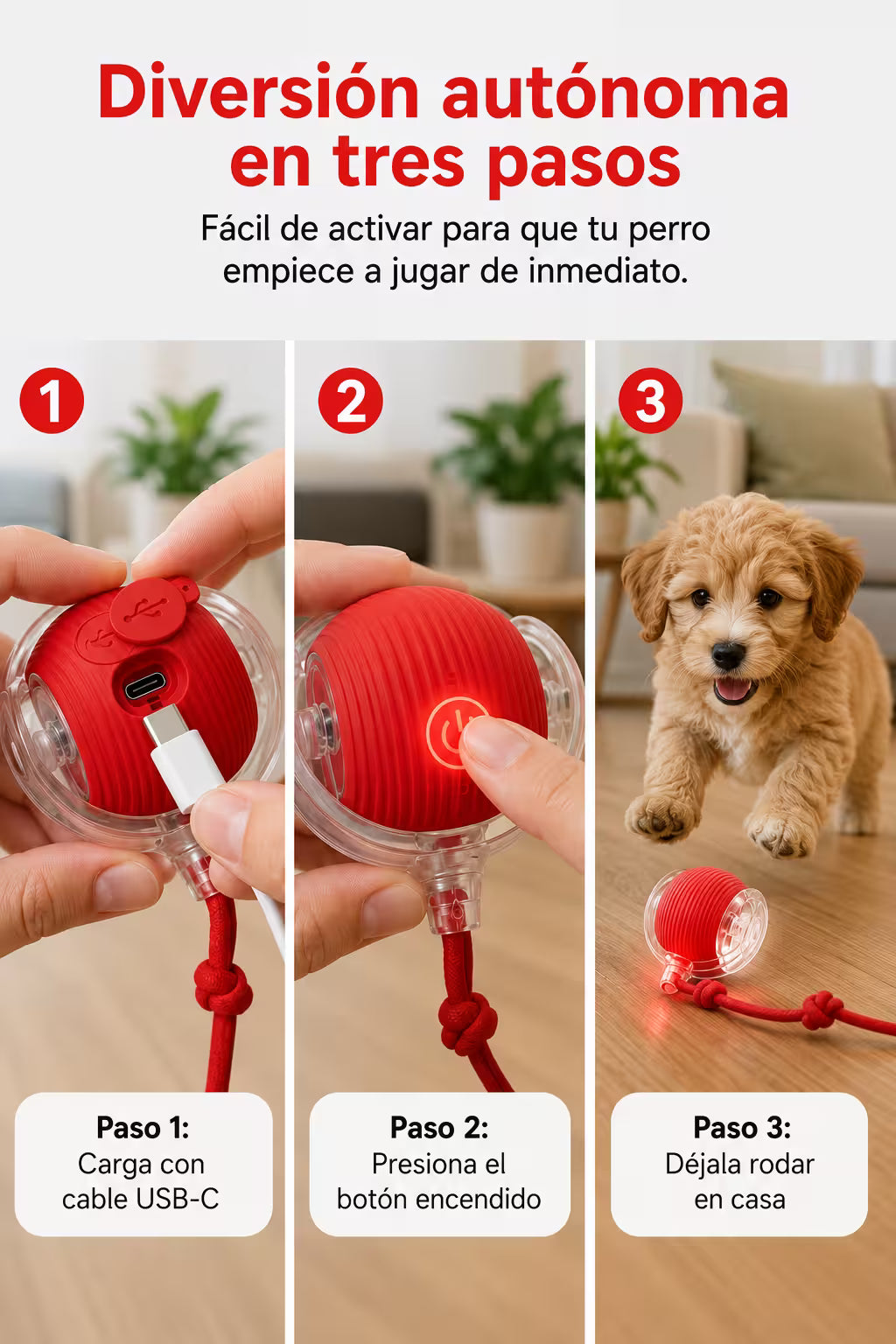 Diversión autónoma en tres pasos

Fácil de activar para que tu perro empiece a jugar de inmediato.

1

2

3

Paso 1:
Carga con cable USB-C

Paso 2:
Presiona el botón encendido

Paso 3:
Déjala rodar en casa