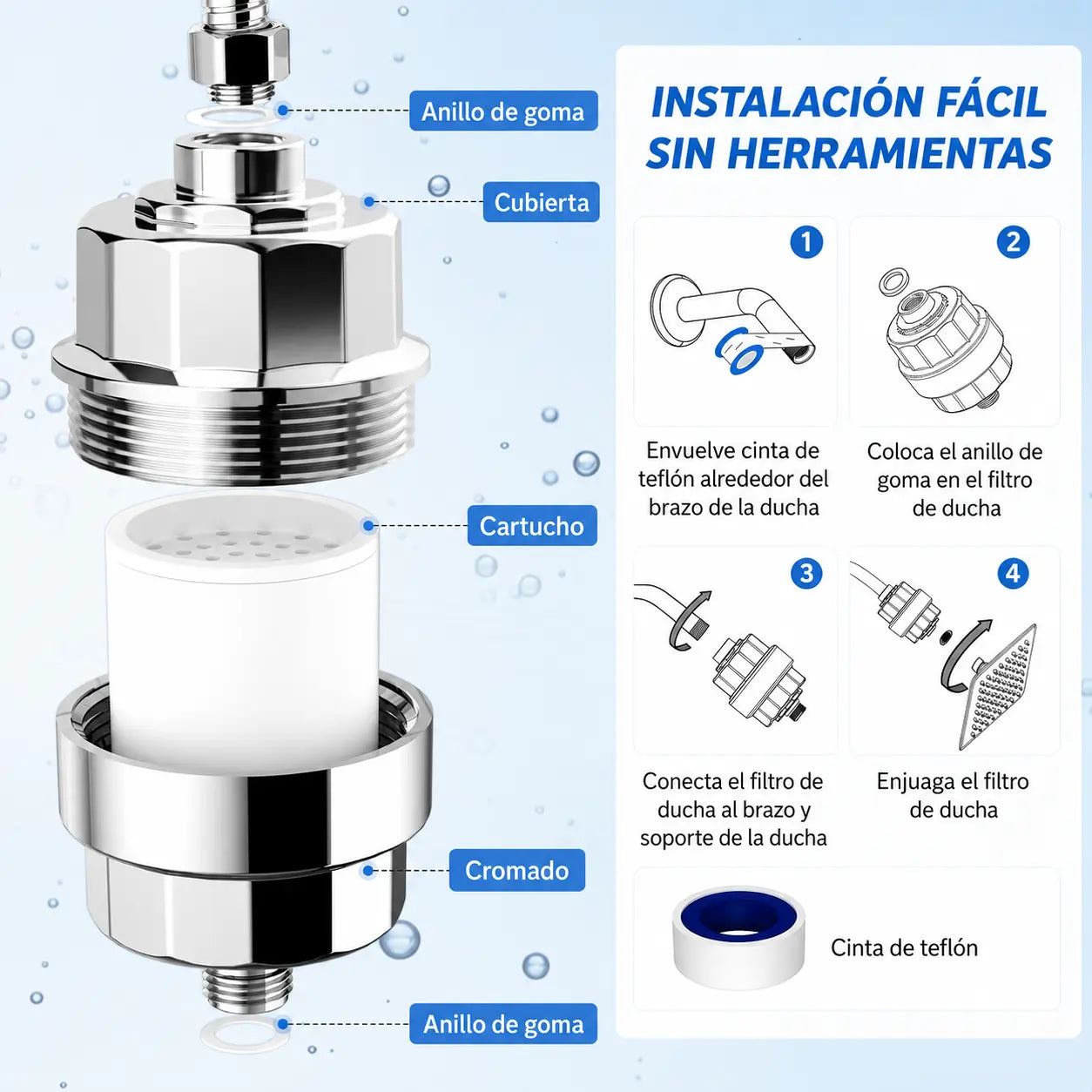 Anillo de goma

Cubierta

Cartucho

Cromado

Anillo de goma

INSTALACIÓN FÁCIL SIN HERRAMIENTAS

1
Envuelve cinta de teflón alrededor del brazo de la ducha

2
Coloca el anillo de goma en el filtro de ducha

3
Conecta el filtro de ducha al brazo y soporte de la ducha

4
Enjuaga el filtro de ducha

Cinta de teflón