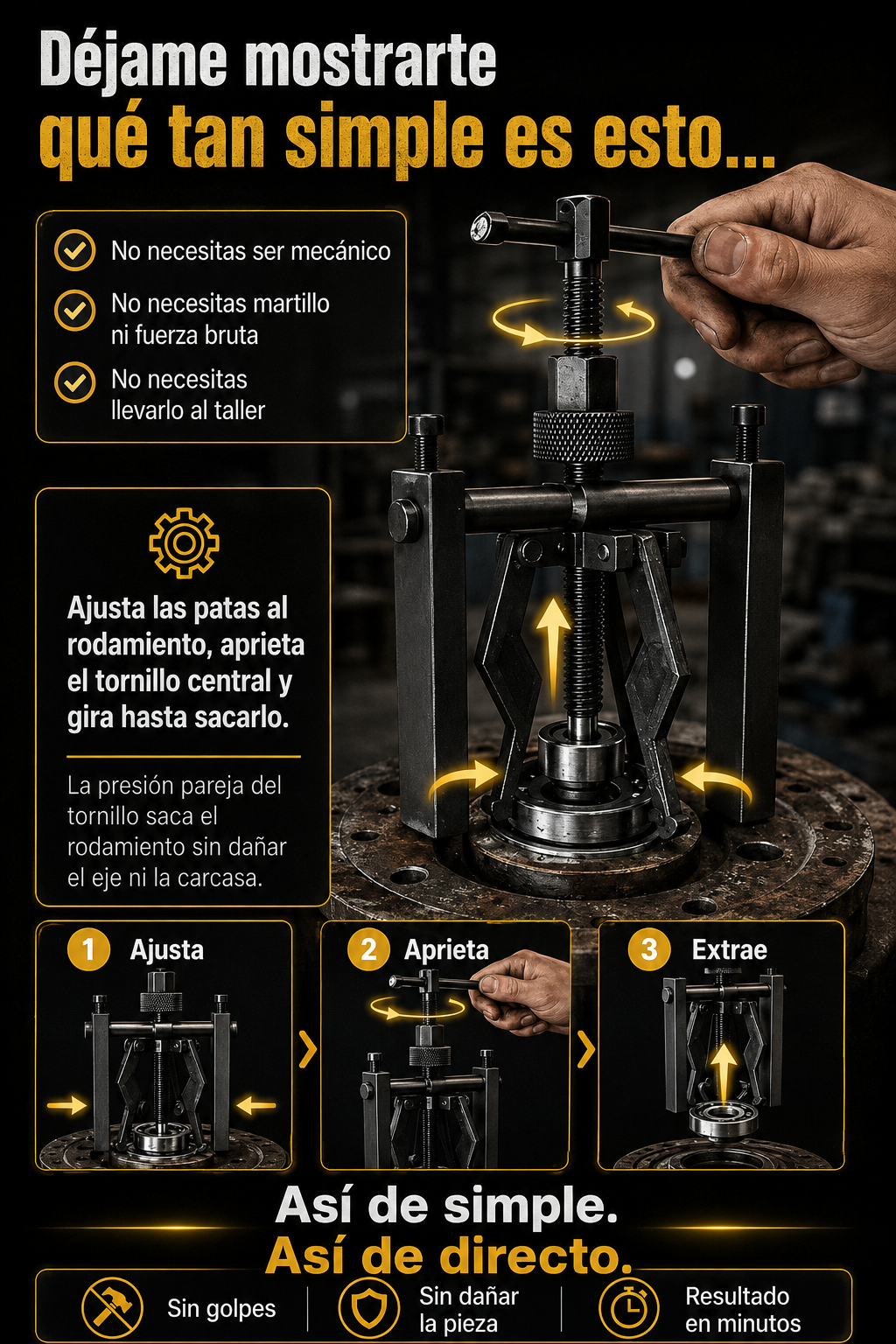 Déjame mostrarte
qué tan simple es esto...

No necesitas ser mecánico

No necesitas martillo ni fuerza bruta

No necesitas llevarlo al taller

Ajusta las patas al rodamiento, aprieta el tornillo central y gira hasta sacarlo.

La presión pareja del tornillo saca el rodamiento sin dañar el eje ni la carcasa.

1 Ajusta

2 Aprieta

3 Extrae

Así de simple.
Así de directo.

Sin golpes

Sin dañar la pieza

Resultado en minutos