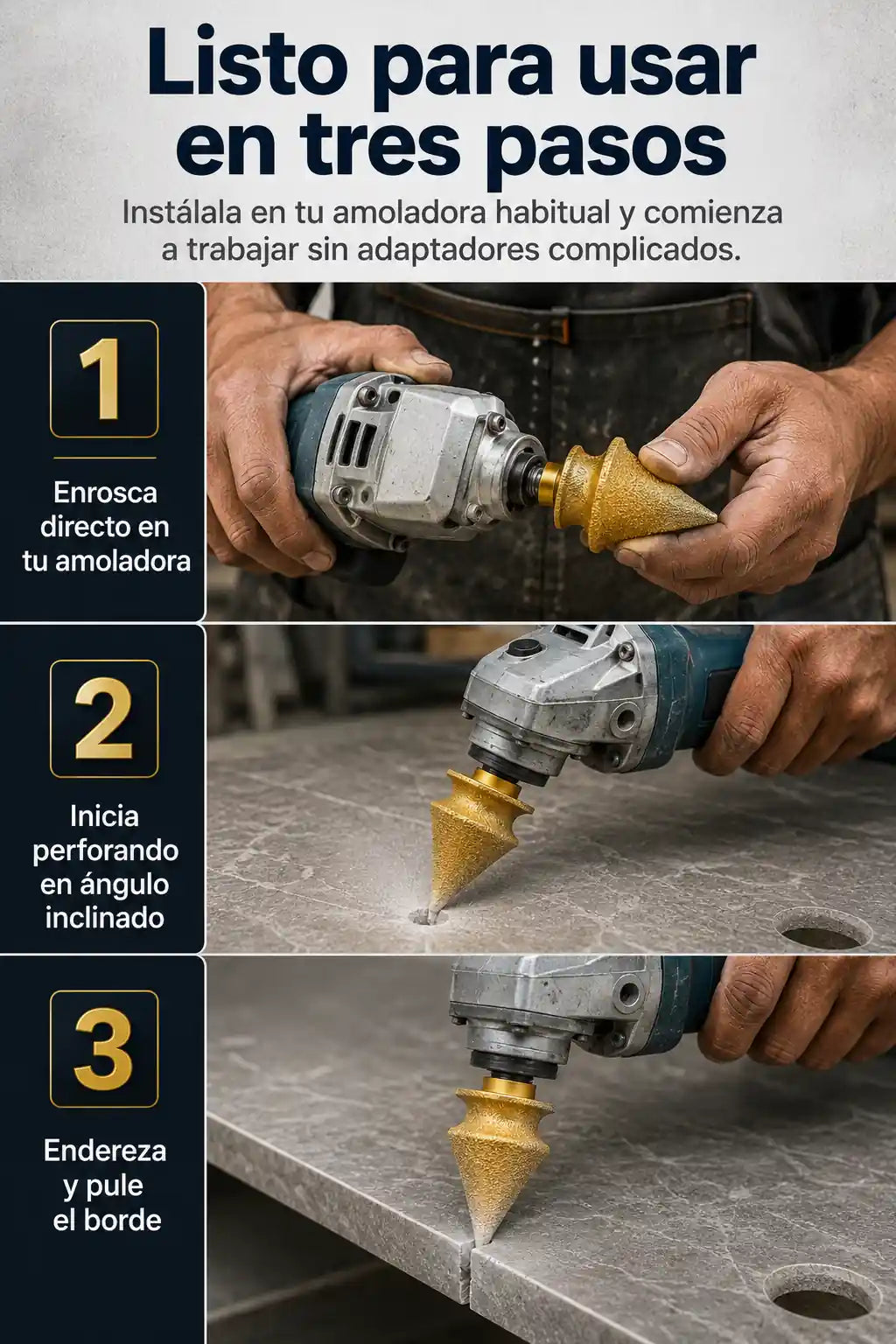 Listo para usar en tres pasos

Instálala en tu amoladora habitual y comienza a trabajar sin adaptadores complicados.

1

Enrosca directo en tu amoladora

2

Inicia perforando en ángulo inclinado

3

Endereza y pule el borde