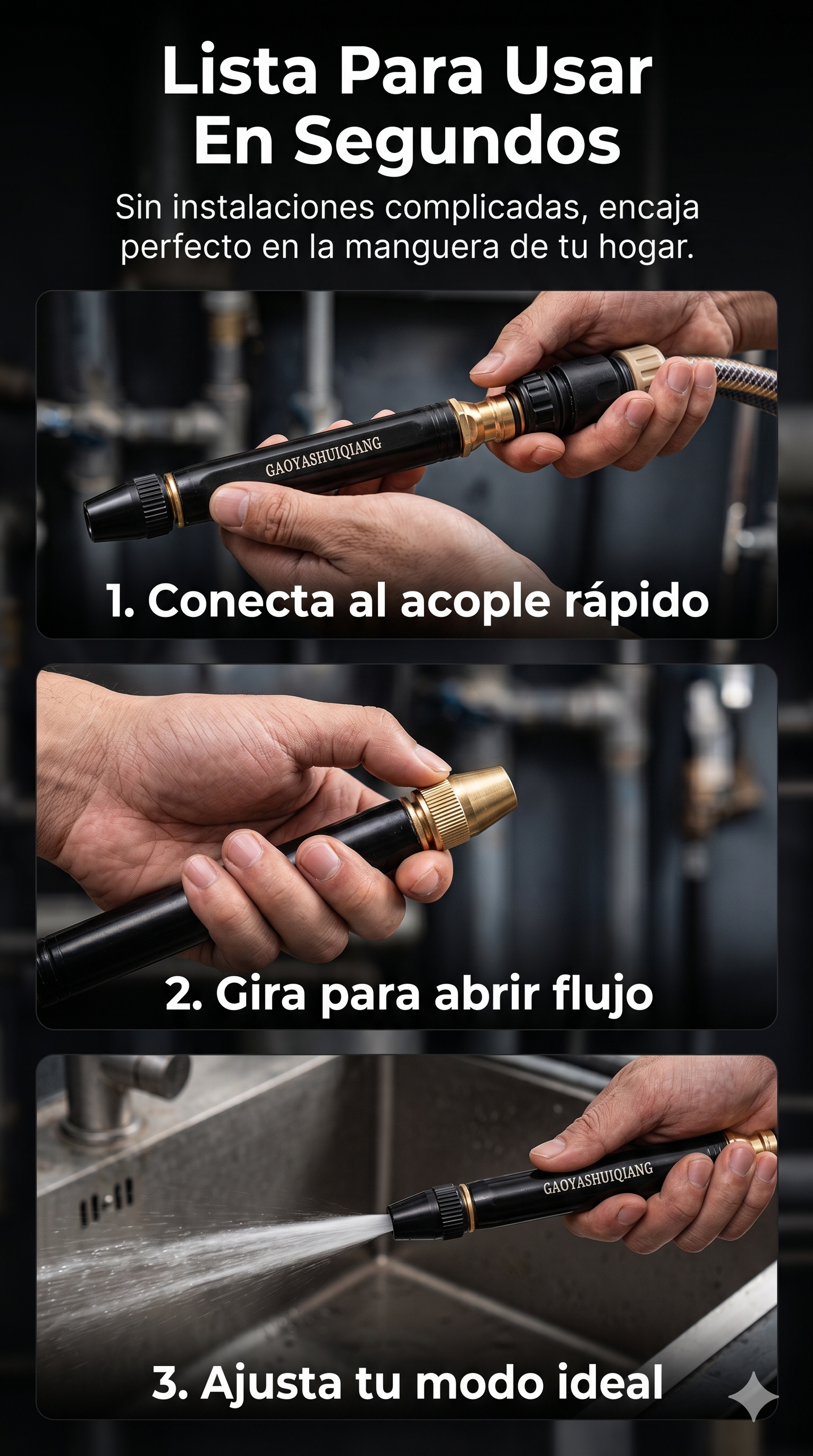 Lista Para Usar En Segundos

Sin instalaciones complicadas, encaja perfecto en la manguera de tu hogar.

GAOYASHUIQIANG

1. Conecta al acople rápido

2. Gira para abrir flujo

GAOYASHUIQIANG

3. Ajusta tu modo ideal