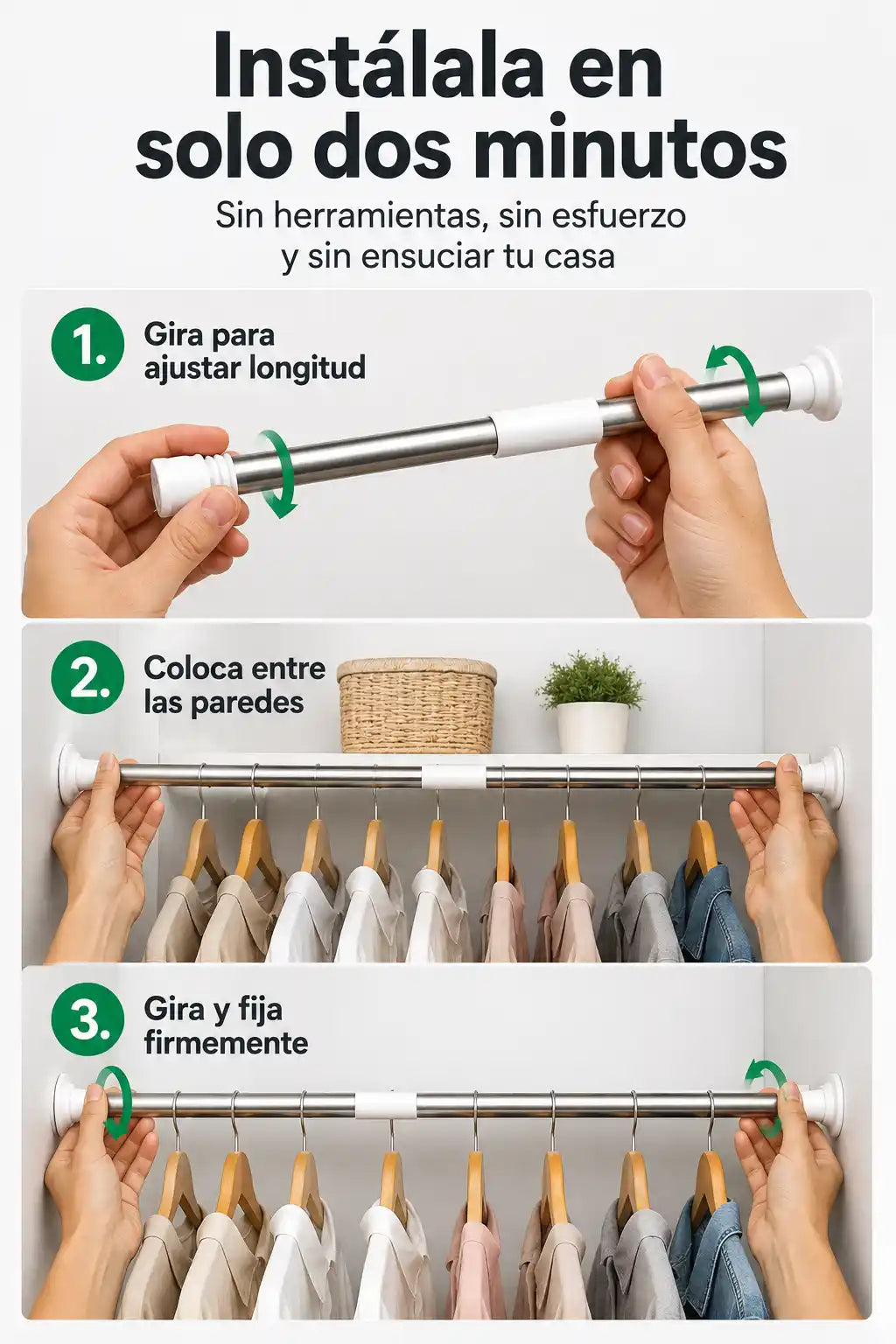 Instálala en solo dos minutos

Sin herramientas, sin esfuerzo y sin ensuciar tu casa

1. Gira para ajustar longitud

2. Coloca entre las paredes

3. Gira y fija firmemente